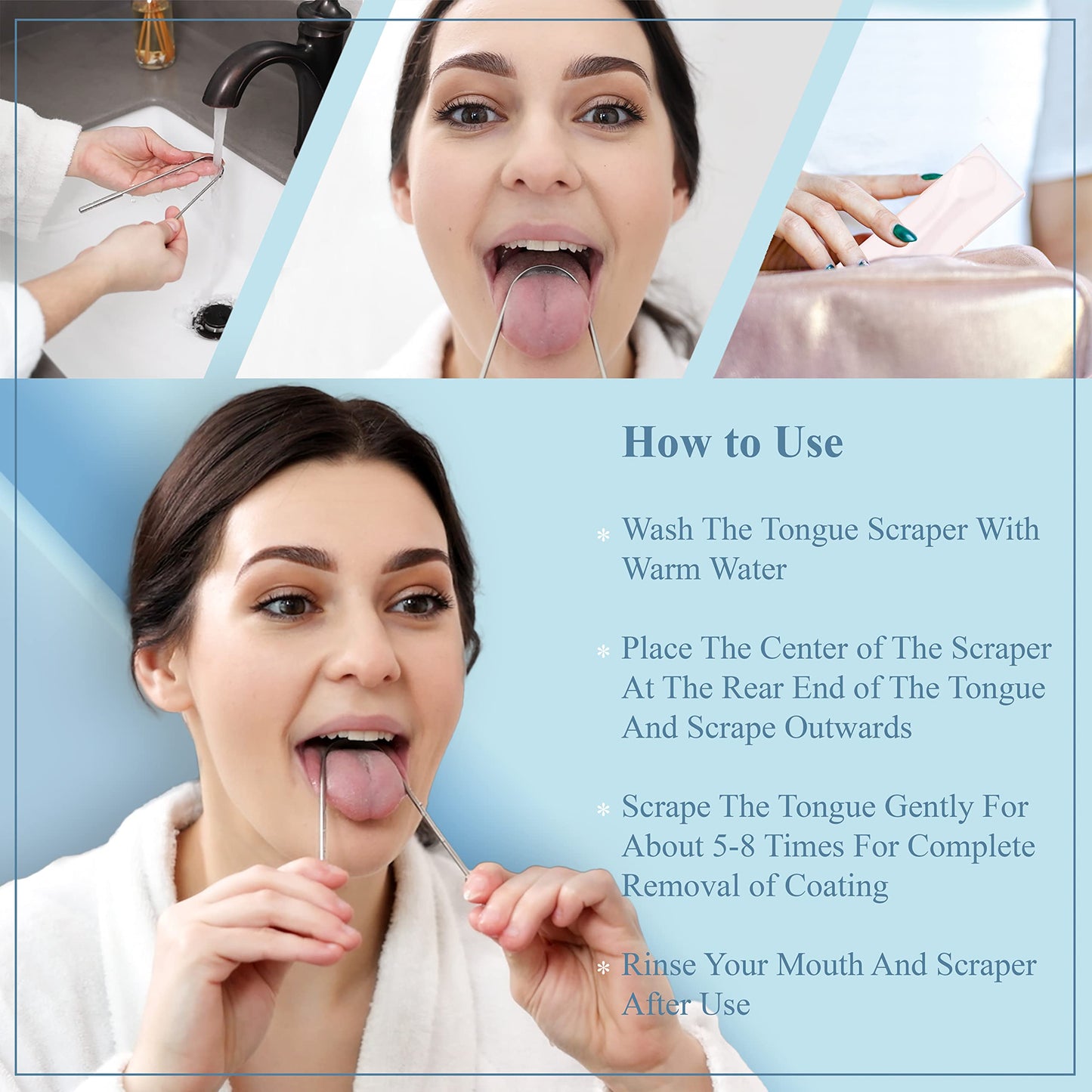 How to Use

* Wash The Tongue Scraper With Warm Water

* Place The Center of The Scraper At The Rear End of The Tongue And Scrape Outwards

* Scrape The Tongue Gently For About 5-8 Times For Complete Removal of Coating

* Rinse Your Mouth And Scraper After Use